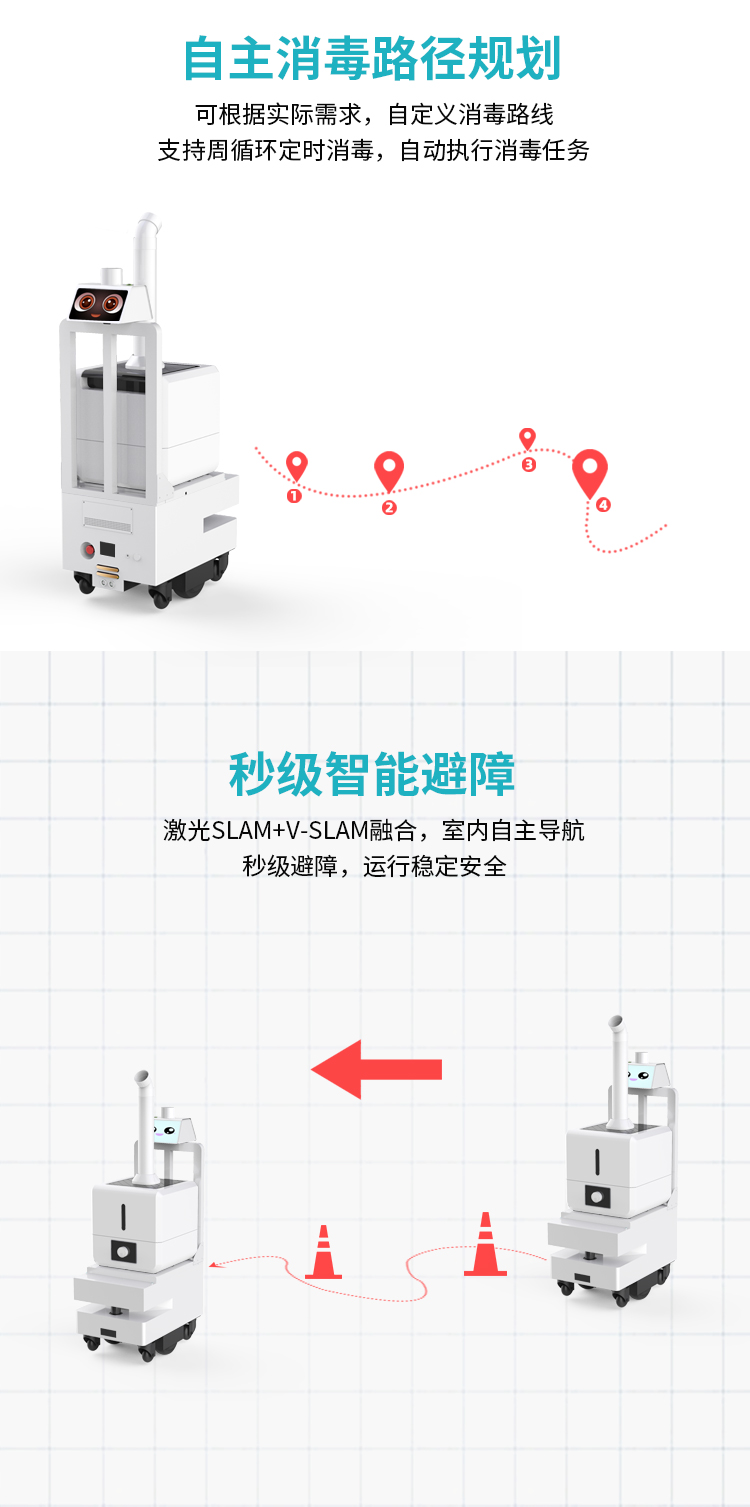 自主消毒路径规划

可根据实际需求，自定义消毒路线
支持周循环定时消毒，自动执行消毒任务

1
2
3
4

秒级智能避障

激光SLAM+V-SLAM融合，室内自主导航
秒级避障，运行稳定安全