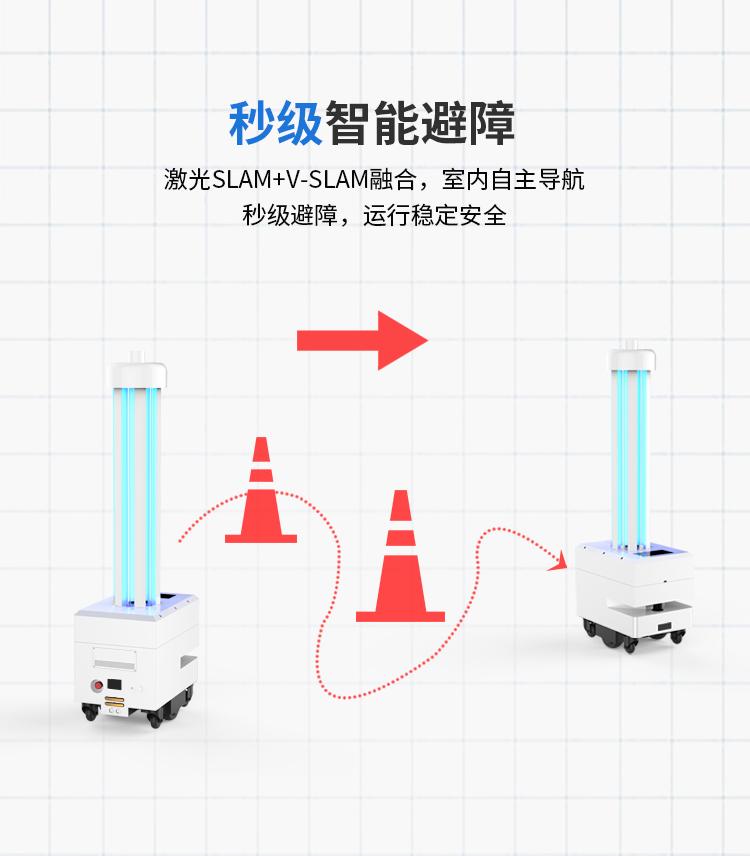 秒级智能避障

激光SLAM+V-SLAM融合，室内自主导航
秒级避障，运行稳定安全